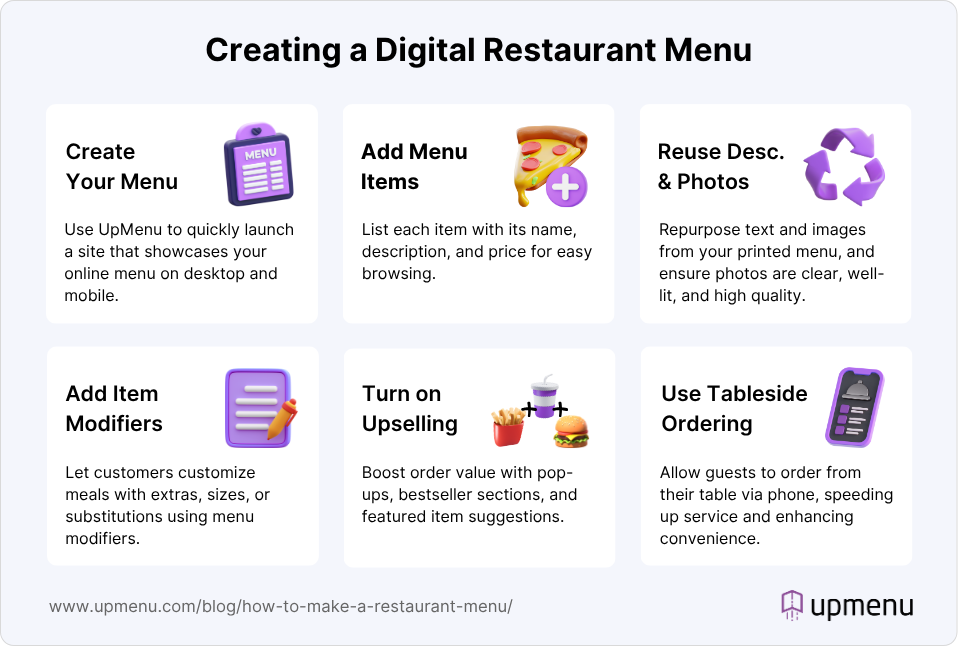 Creating a Digital Restaurant Menu

Create Your Menu

MENU

Use UpMenu to quickly launch a site that showcases your online menu on desktop and mobile.

Add Menu Items

List each item with its name, description, and price for easy browsing.

Reuse Desc. & Photos

Repurpose text and images from your printed menu, and ensure photos are clear, well-lit, and high quality.

Add Item Modifiers

Let customers customize meals with extras, sizes, or substitutions using menu modifiers.

Turn on Upselling

Boost order value with pop-ups, bestseller sections, and featured item suggestions.

Use Tableside Ordering

Allow guests to order from their table via phone, speeding up service and enhancing convenience.

www.upmenu.com/blog/how-to-make-a-restaurant-menu/

upmenu