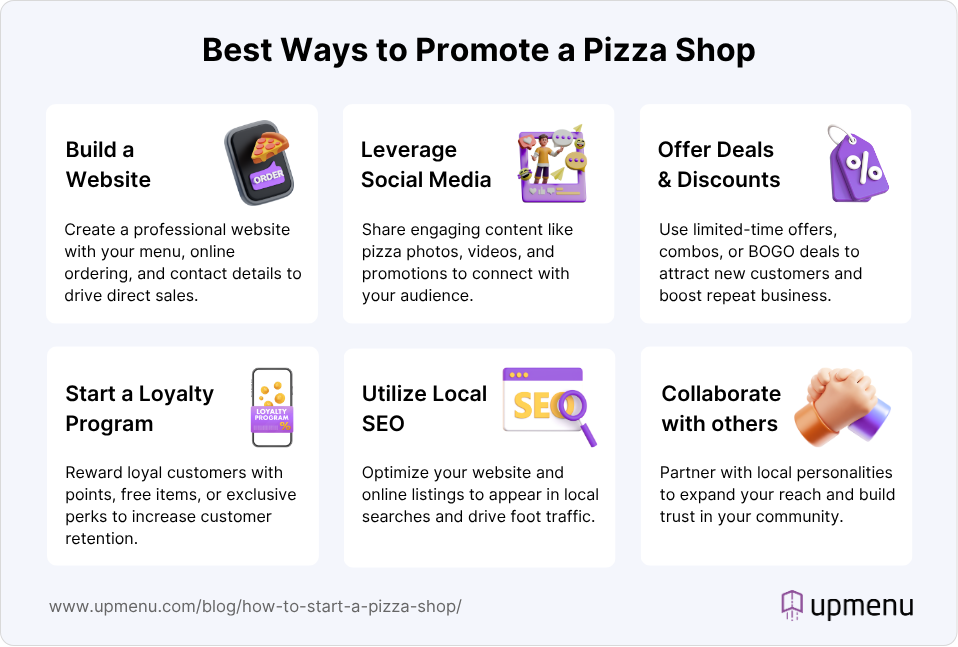 Best Ways to Promote a Pizza Shop

Build a Website

ORDER

Create a professional website with your menu, online ordering, and contact details to drive direct sales.

Leverage Social Media

Share engaging content like pizza photos, videos, and promotions to connect with your audience.

Offer Deals & Discounts

%

Use limited-time offers, combos, or BOGO deals to attract new customers and boost repeat business.

Start a Loyalty Program

LOYALTY PROGRAM

Reward loyal customers with points, free items, or exclusive perks to increase customer retention.

Utilize Local SEO

SEO

Optimize your website and online listings to appear in local searches and drive foot traffic.

Collaborate with others

Partner with local personalities to expand your reach and build trust in your community.

www.upmenu.com/blog/how-to-start-a-pizza-shop/

upmenu