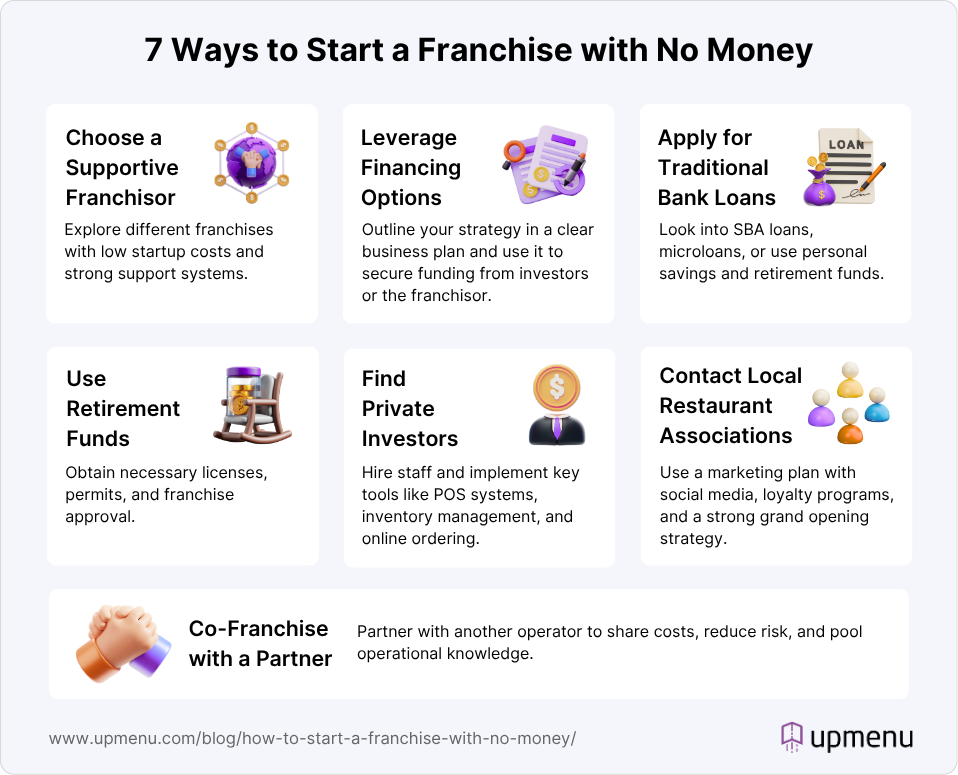 7 Ways to Start a Franchise with No Money

Choose a Supportive Franchisor

Explore different franchises with low startup costs and strong support systems.

Leverage Financing Options

Outline your strategy in a clear business plan and use it to secure funding from investors or the franchisor.

Apply for Traditional Bank Loans

LOAN

Look into SBA loans, microloans, or use personal savings and retirement funds.

Use Retirement Funds

Obtain necessary licenses, permits, and franchise approval.

Find Private Investors

Hire staff and implement key tools like POS systems, inventory management, and online ordering.

Contact Local Restaurant Associations

Use a marketing plan with social media, loyalty programs, and a strong grand opening strategy.

Co-Franchise with a Partner

Partner with another operator to share costs, reduce risk, and pool operational knowledge.

www.upmenu.com/blog/how-to-start-a-franchise-with-no-money/

upmenu