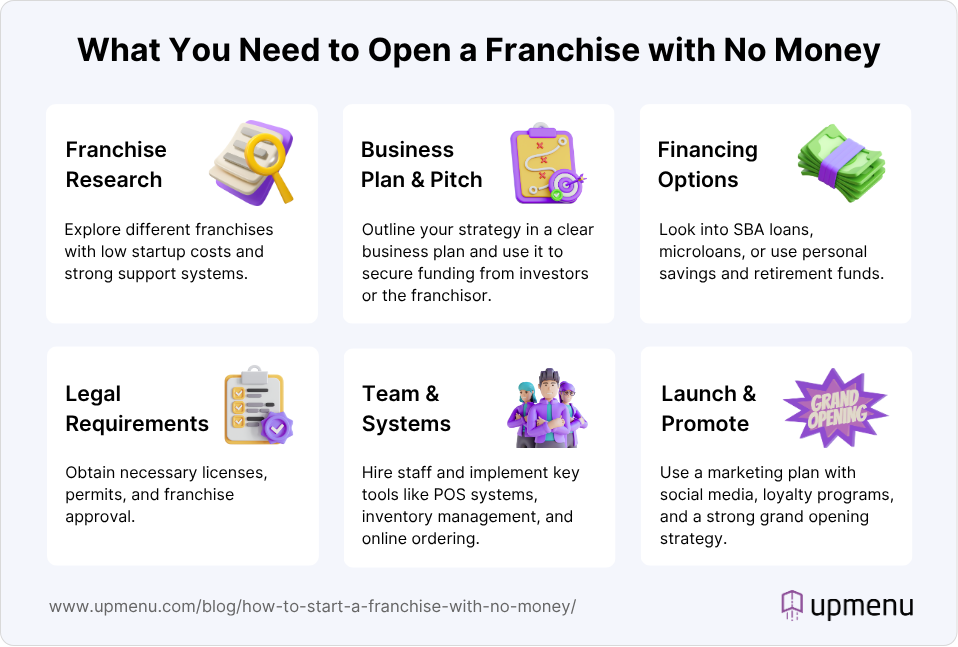 What You Need to Open a Franchise with No Money

Franchise Research

Explore different franchises with low startup costs and strong support systems.

Business Plan & Pitch

Outline your strategy in a clear business plan and use it to secure funding from investors or the franchisor.

Financing Options

Look into SBA loans, microloans, or use personal savings and retirement funds.

Legal Requirements

Obtain necessary licenses, permits, and franchise approval.

Team & Systems

Hire staff and implement key tools like POS systems, inventory management, and online ordering.

Launch & Promote

GRAND OPENING

Use a marketing plan with social media, loyalty programs, and a strong grand opening strategy.

www.upmenu.com/blog/how-to-start-a-franchise-with-no-money/

upmenu