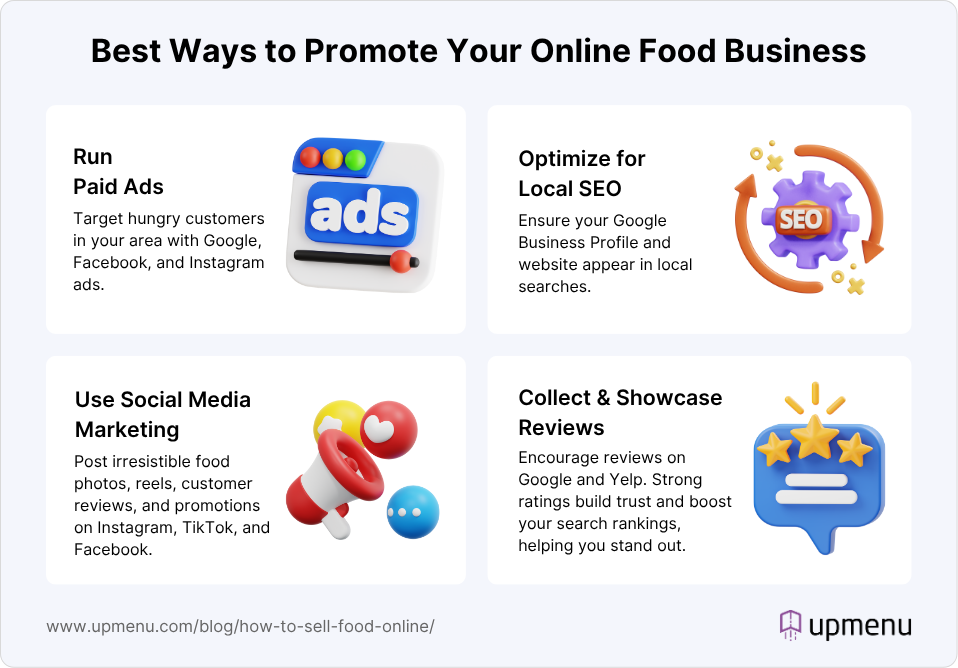 Best Ways to Promote Your Online Food Business

Run
Paid Ads

Target hungry customers in your area with Google, Facebook, and Instagram ads.

ads

Optimize for Local SEO

Ensure your Google Business Profile and website appear in local searches.

SEO

Use Social Media Marketing

Post irresistible food photos, reels, customer reviews, and promotions on Instagram, TikTok, and Facebook.

Collect & Showcase Reviews

Encourage reviews on Google and Yelp. Strong ratings build trust and boost your search rankings, helping you stand out.

www.upmenu.com/blog/how-to-sell-food-online/

upmenu