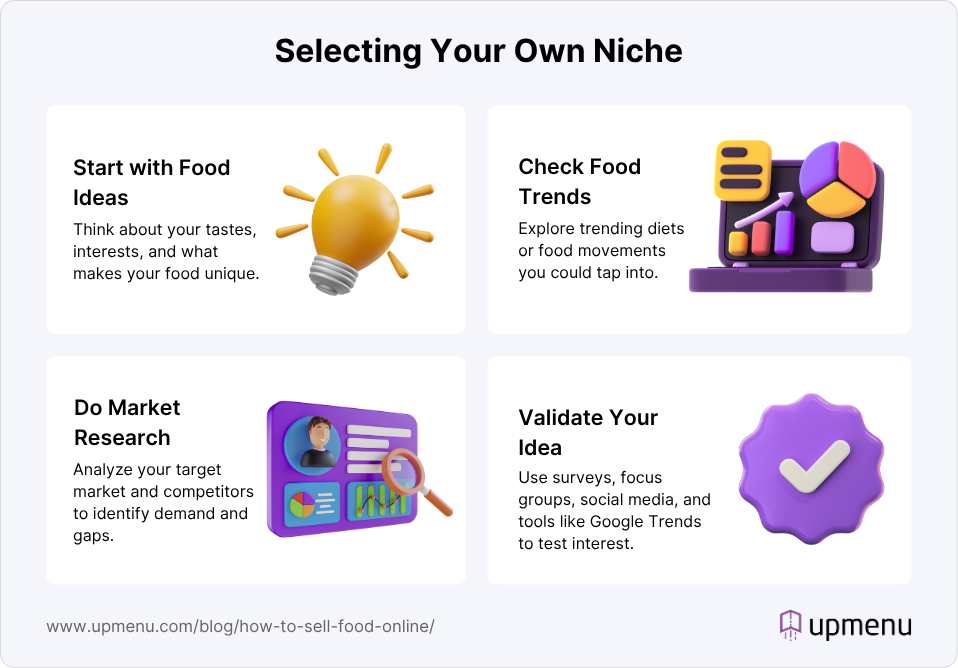 Selecting Your Own Niche

Start with Food Ideas

Think about your tastes, interests, and what makes your food unique.

Check Food Trends

Explore trending diets or food movements you could tap into.

Do Market Research

Analyze your target market and competitors to identify demand and gaps.

Validate Your Idea

Use surveys, focus groups, social media, and tools like Google Trends to test interest.

www.upmenu.com/blog/how-to-sell-food-online/

upmenu